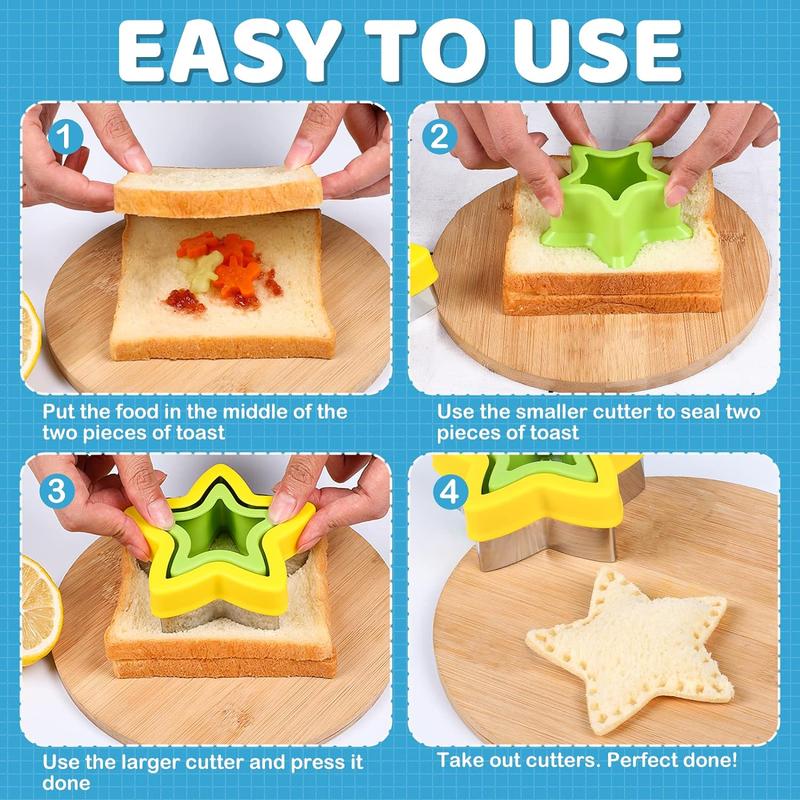 EASY TO USE

1

Put the food in the middle of the two pieces of toast

2

Use the smaller cutter to seal two pieces of toast

3

Use the larger cutter and press it done

4

Take out cutters. Perfect done!