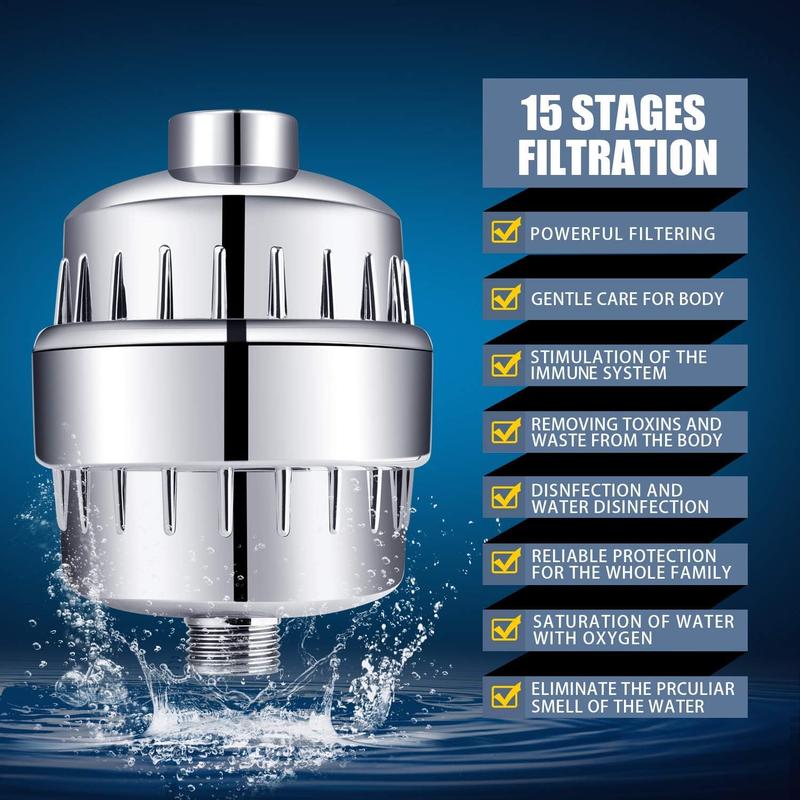 15 STAGES FILTRATION

POWERFUL FILTERING

GENTLE CARE FOR BODY

STIMULATION OF THE IMMUNE SYSTEM

REMOVING TOXINS AND WASTE FROM THE BODY

DISNFECTION AND WATER DISINFECTION

RELIABLE PROTECTION FOR THE WHOLE FAMILY

SATURATION OF WATER WITH OXYGEN

ELIMINATE THE PRCULIAR SMELL OF THE WATER