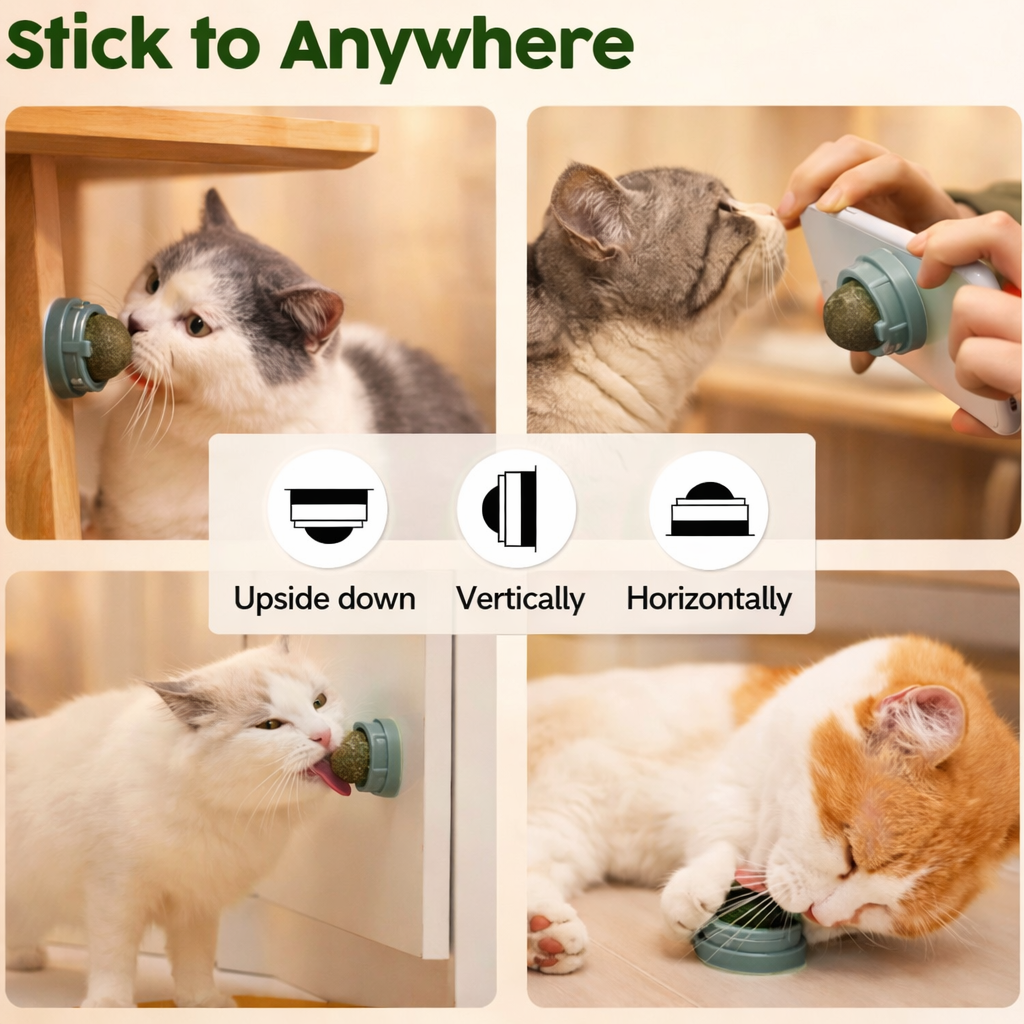 Stick to Anywhere

Upside down

Vertically

Horizontally