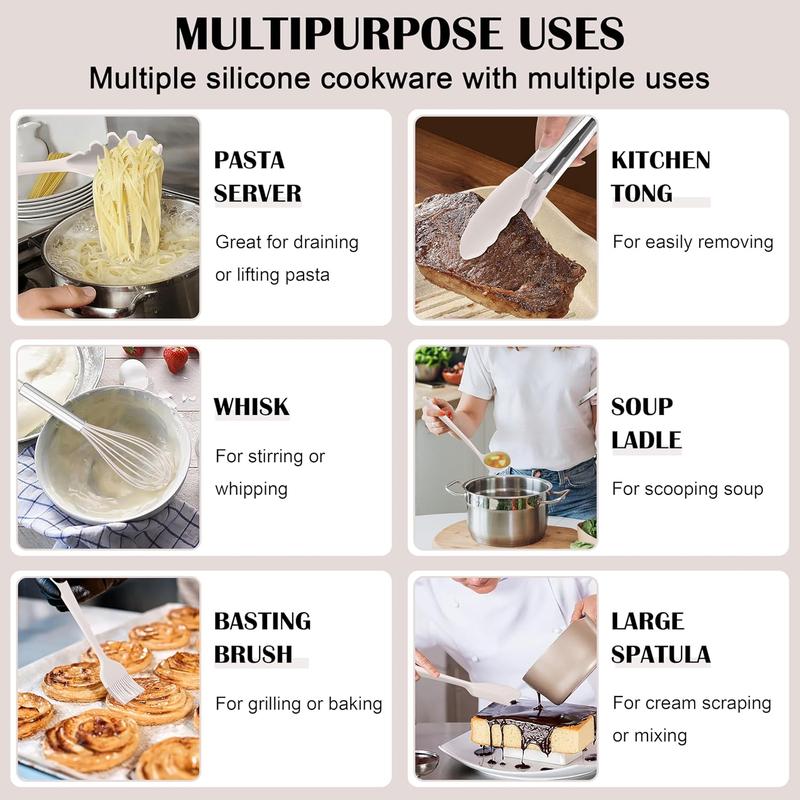 MULTIPURPOSE USES
Multiple silicone cookware with multiple uses

PASTA SERVER
Great for draining or lifting pasta

KITCHEN TONG
For easily removing

WHISK
For stirring or whipping

SOUP LADLE
For scooping soup

BASTING BRUSH
For grilling or baking

LARGE SPATULA
For cream scraping or mixing