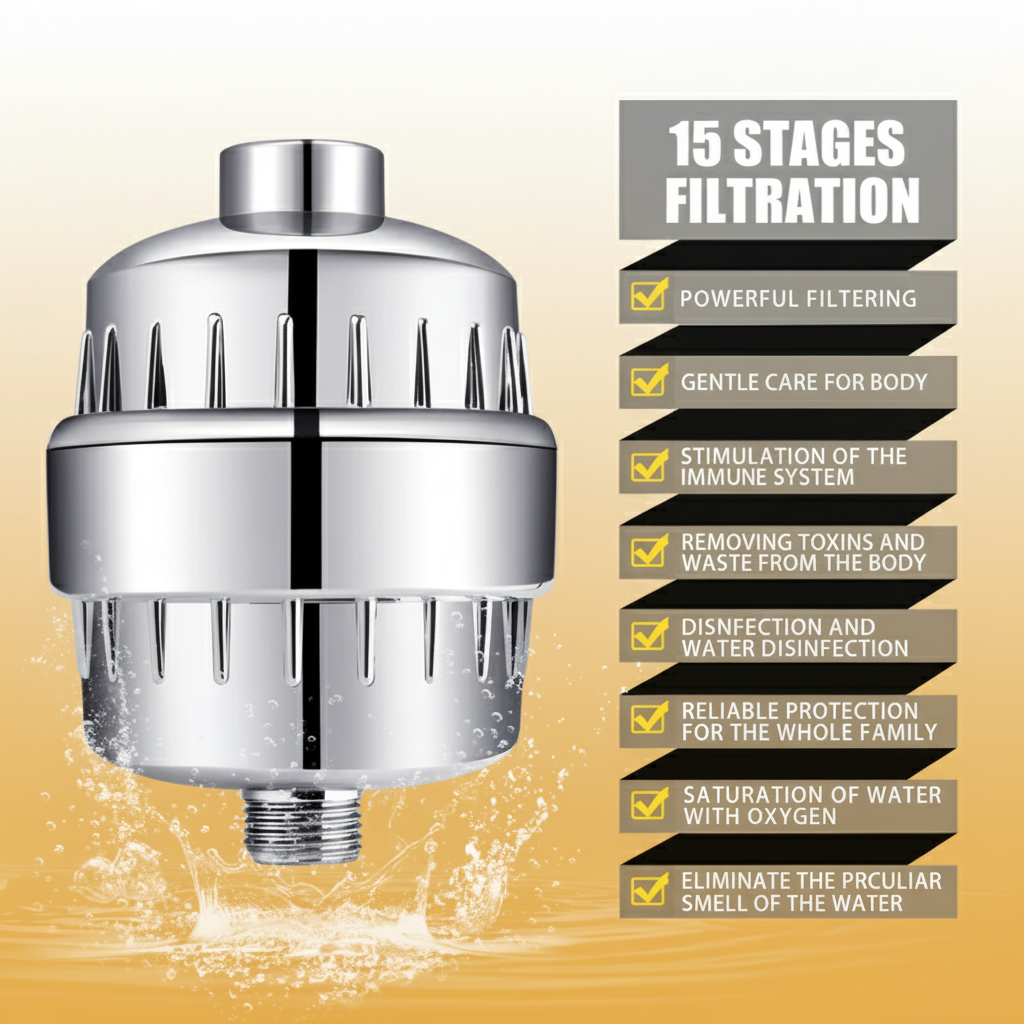 15 STAGES FILTRATION

POWERFUL FILTERING

GENTLE CARE FOR BODY

STIMULATION OF THE IMMUNE SYSTEM

REMOVING TOXINS AND WASTE FROM THE BODY

DISNFECTION AND WATER DISINFECTION

RELIABLE PROTECTION FOR THE WHOLE FAMILY

SATURATION OF WATER WITH OXYGEN

ELIMINATE THE PRCULIAR SMELL OF THE WATER